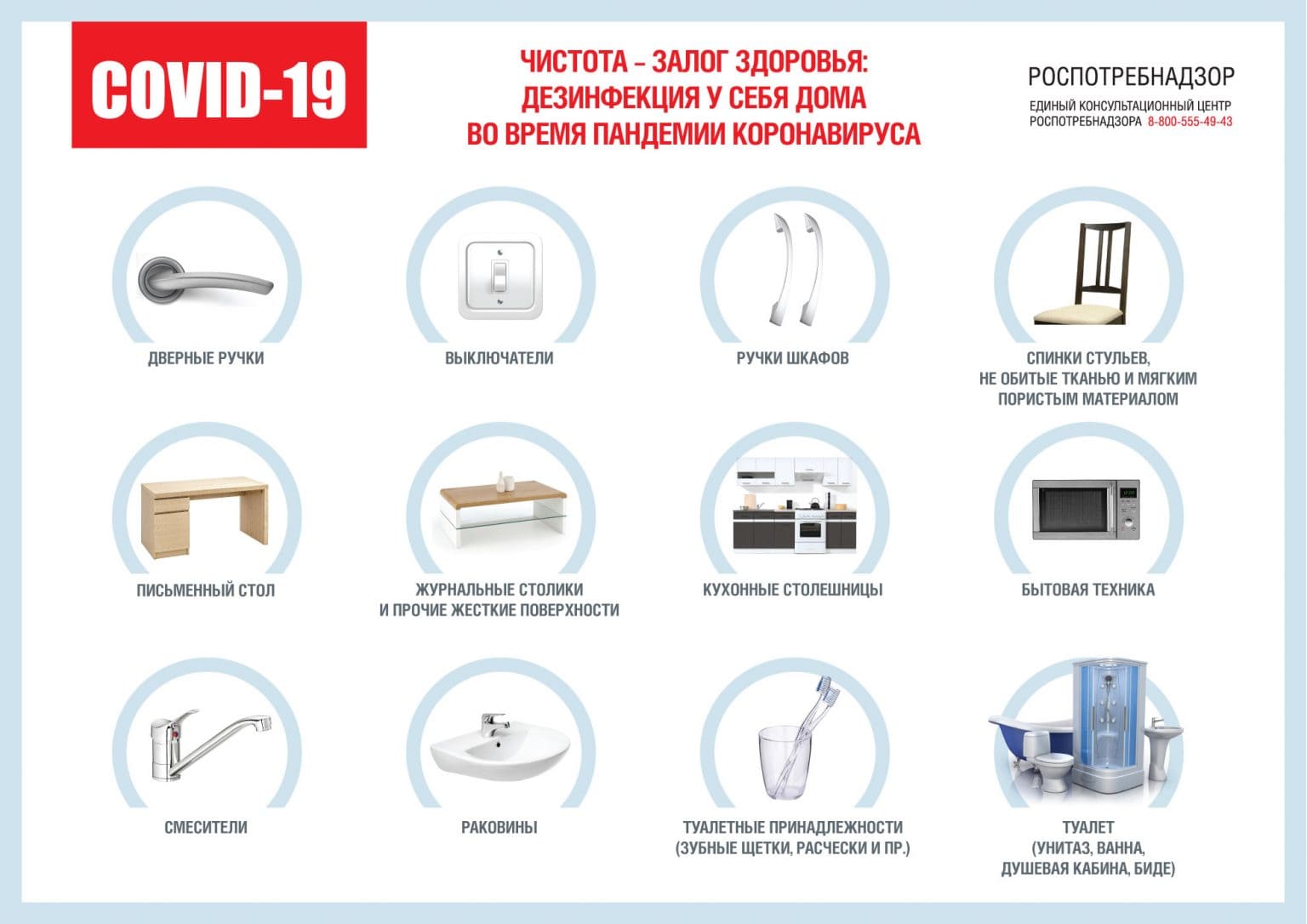 COVID-19

ЧИСТОТА – ЗАЛОГ ЗДОРОВЬЯ: ДЕЗИНФЕКЦИЯ У СЕБЯ ДОМА ВО ВРЕМЯ ПАНДЕМИИ КОРОНАВИРУСА

РОСПОТРЕБНАДЗОР
ЕДИНЫЙ КОНСУЛЬТАЦИОННЫЙ ЦЕНТР РОСПОТРЕБНАДЗОРА 8-800-555-49-43

ДВЕРНЫЕ РУЧКИ

ВЫКЛЮЧАТЕЛИ

РУЧКИ ШКАФОВ

СПИНКИ СТУЛЬЕВ, НЕ ОБИТЫЕ ТКАНЬЮ И МЯГКИМ ПОРИСТЫМ МАТЕРИАЛОМ

ПИСЬМЕННЫЙ СТОЛ

ЖУРНАЛЬНЫЕ СТОЛИКИ И ПРОЧИЕ ЖЕСТКИЕ ПОВЕРХНОСТИ

КУХОННЫЕ СТОЛЕШНИЦЫ

БЫТОВАЯ ТЕХНИКА

СМЕСИТЕЛИ

РАКОВИНЫ

ТУАЛЕТНЫЕ ПРИНАДЛЕЖНОСТИ (ЗУБНЫЕ ЩЕТКИ, РАСЧЕСКИ И ПР.)

ТУАЛЕТ (УНИТАЗ, ВАННА, ДУШЕВАЯ КАБИНА, БИДЕ)